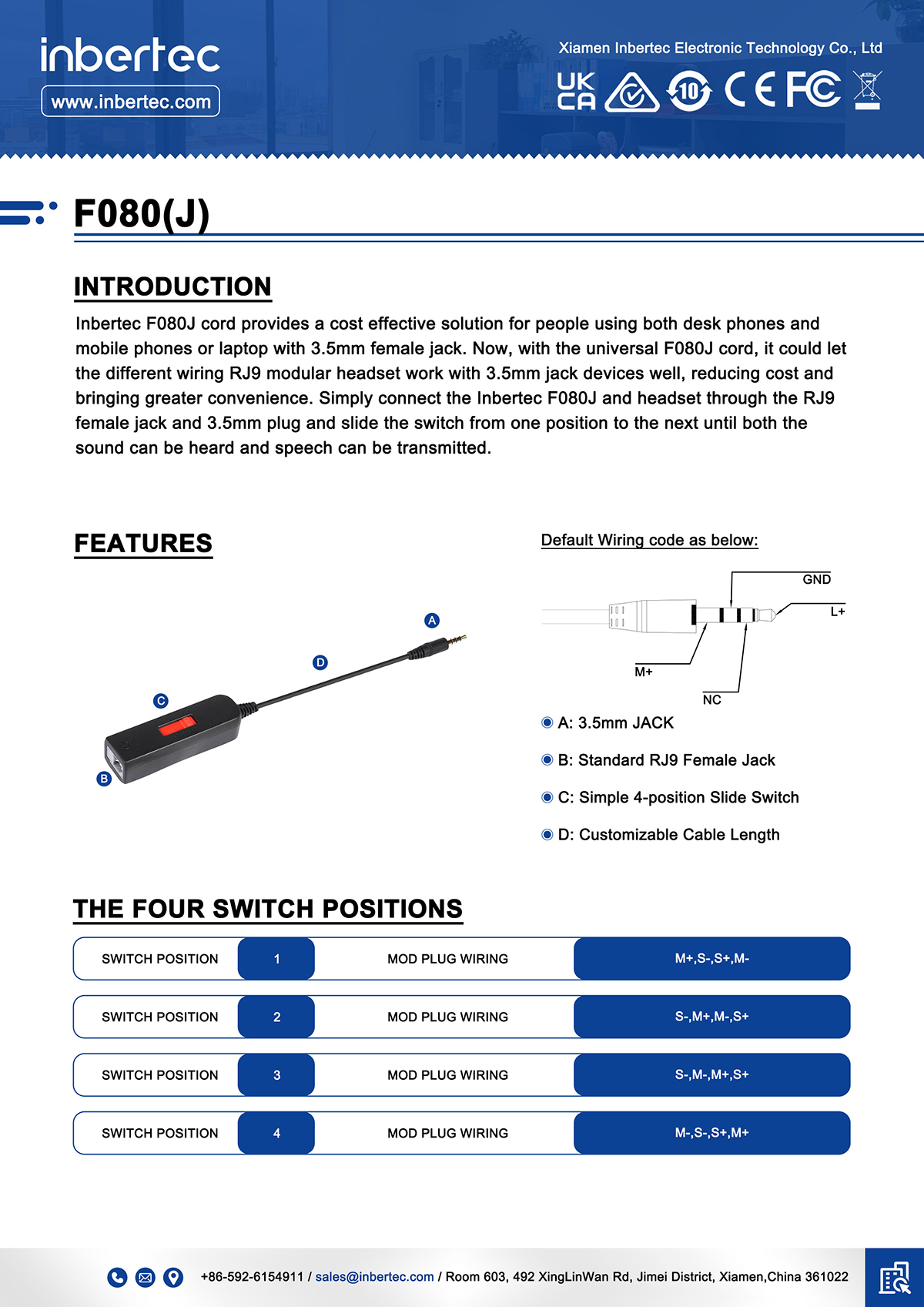 inbertec
www.inbertec.com

Xiamen Inbertec Electronic Technology Co., Ltd

UK CA

10

CE FC

F080(J)

INTRODUCTION

Inbertec F080J cord provides a cost effective solution for people using both desk phones and mobile phones or laptop with 3.5mm female jack. Now, with the universal F080J cord, it could let the different wiring RJ9 modular headset work with 3.5mm jack devices well, reducing cost and bringing greater convenience. Simply connect the Inbertec F080J and headset through the RJ9 female jack and 3.5mm plug and slide the switch from one position to the next until both the sound can be heard and speech can be transmitted.

FEATURES

A
D
C
B

Default Wiring code as below:

GND
L+
M+
NC

A: 3.5mm JACK

B: Standard RJ9 Female Jack

C: Simple 4-position Slide Switch

D: Customizable Cable Length

THE FOUR SWITCH POSITIONS

| SWITCH POSITION | 1 | MOD PLUG WIRING | M+,S-,S+,M- |
|---|---|---|---|
| SWITCH POSITION | 2 | MOD PLUG WIRING | S-,M+,M-,S+ |
| SWITCH POSITION | 3 | MOD PLUG WIRING | S-,M-,M+,S+ |
| SWITCH POSITION | 4 | MOD PLUG WIRING | M-,S-,S+,M+ |

+86-592-6154911 / sales@inbertec.com / Room 603, 492 XingLinWan Rd, Jimei District, Xiamen,China 361022